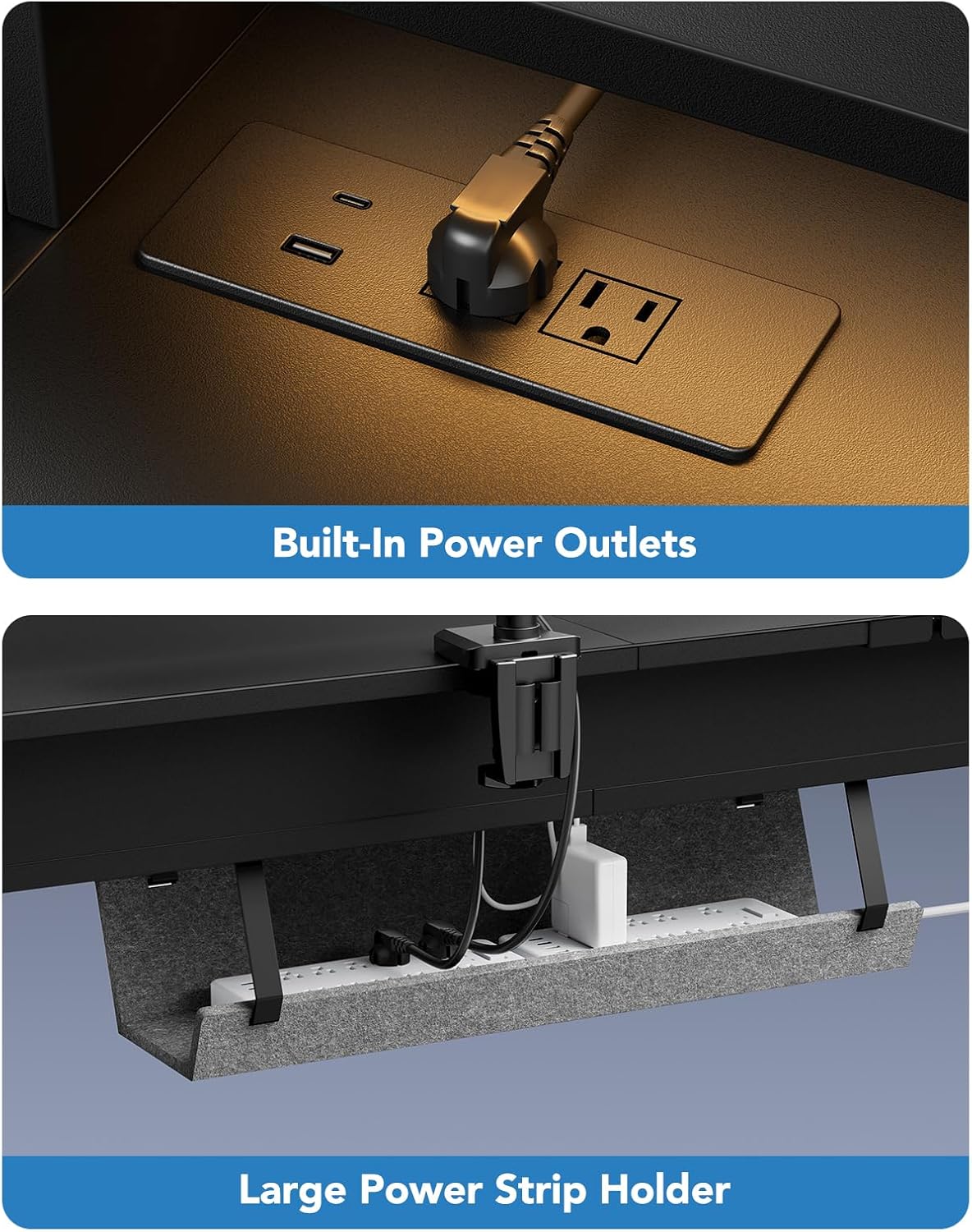 Built-In Power Outlets

Large Power Strip Holder