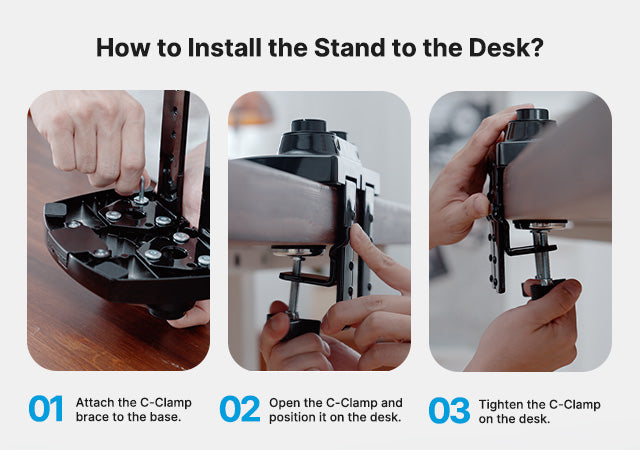 How to Install the Stand to the Desk?

01 Attach the C-Clamp brace to the base.

02 Open the C-Clamp and position it on the desk.

03 Tighten the C-Clamp on the desk.