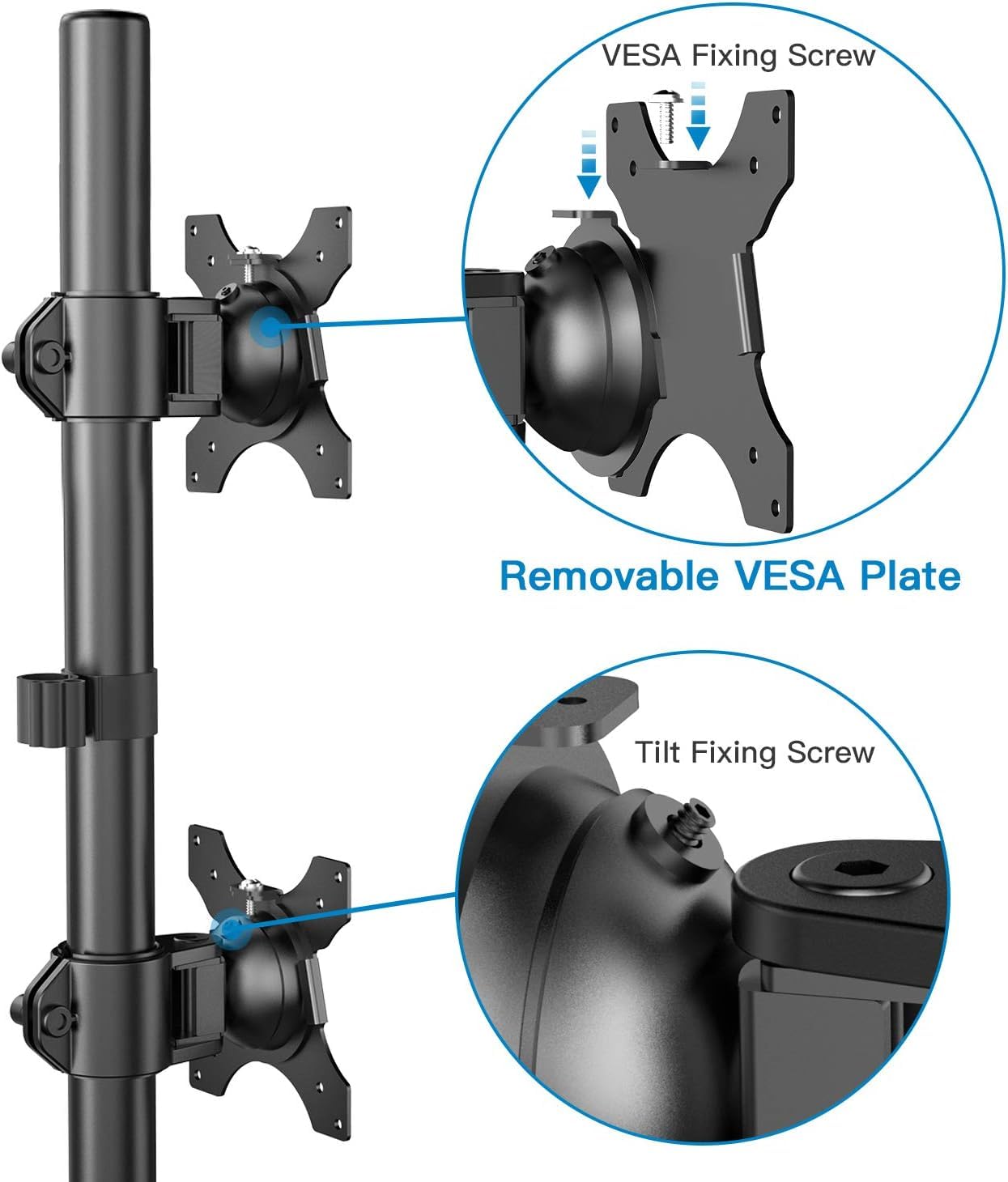 VESA Fixing Screw

Removable VESA Plate

Tilt Fixing Screw