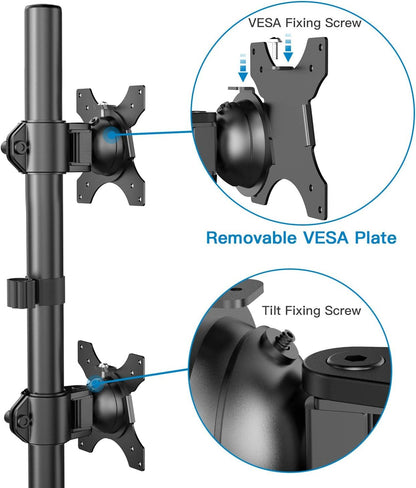 VESA Fixing Screw

Removable VESA Plate

Tilt Fixing Screw